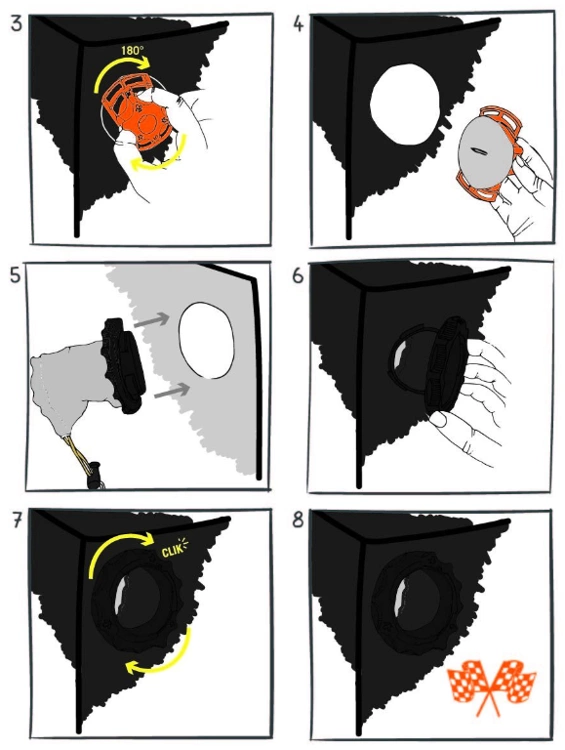 3

180°

4

5

6

7

CLIK

8