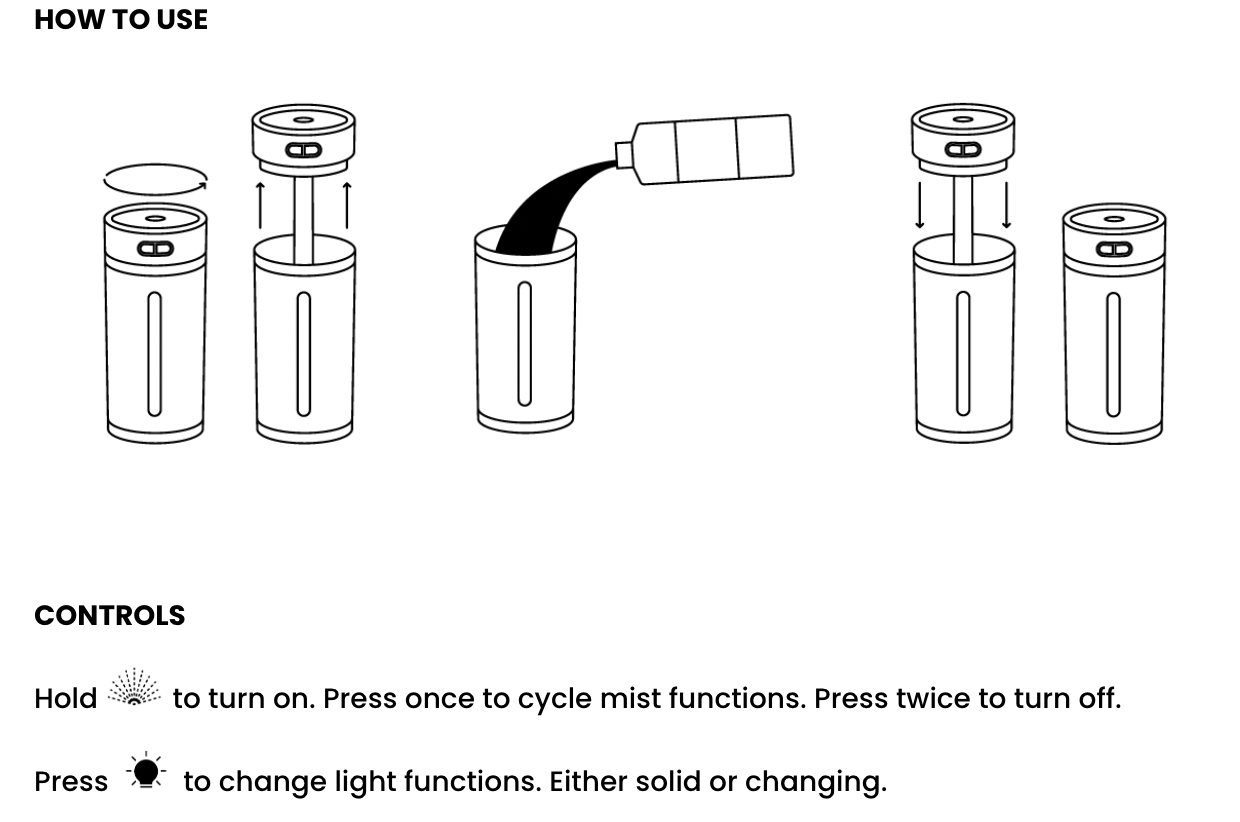 HOW TO USE

CONTROLS

Hold to turn on. Press once to cycle mist functions. Press twice to turn off.

Press to change light functions. Either solid or changing.