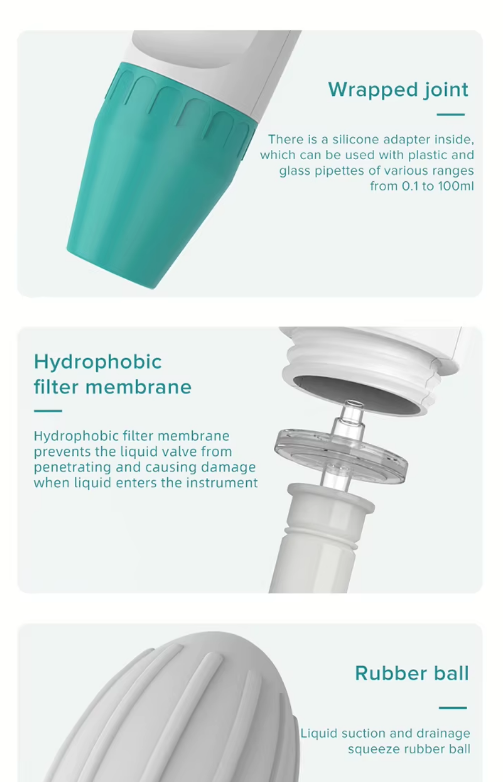 Wrapped joint

There is a silicone adapter inside, which can be used with plastic and glass pipettes of various ranges from 0.1 to 100ml

Hydrophobic filter membrane

Hydrophobic filter membrane prevents the liquid valve from penetrating and causing damage when liquid enters the instrument

Rubber ball

Liquid suction and drainage squeeze rubber ball